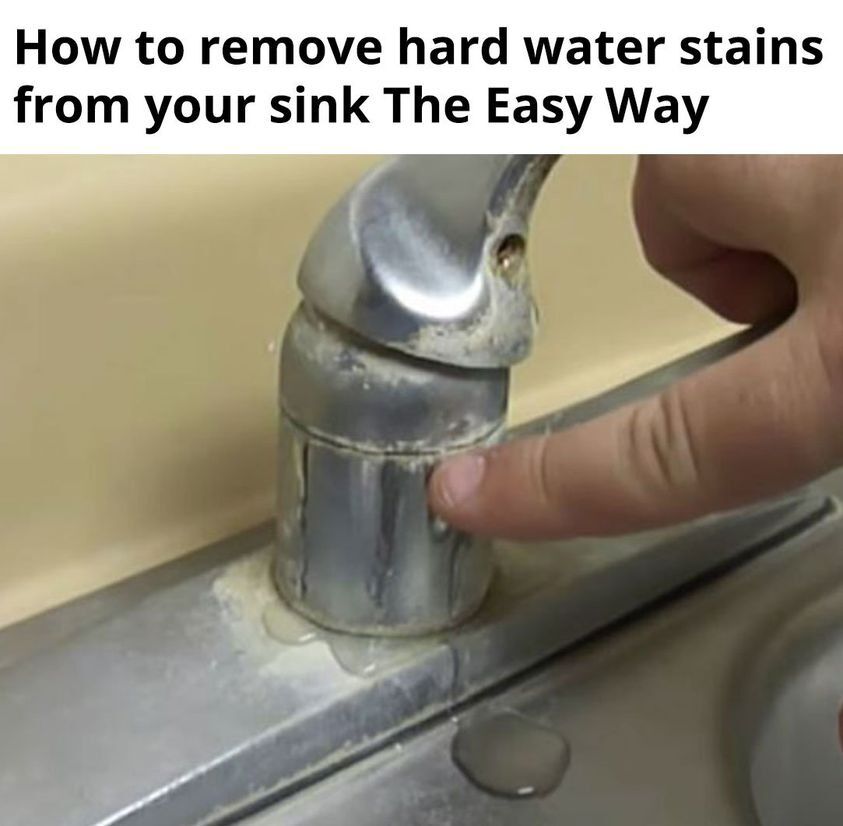 How to remove hard water stains from your sink The Easy Way